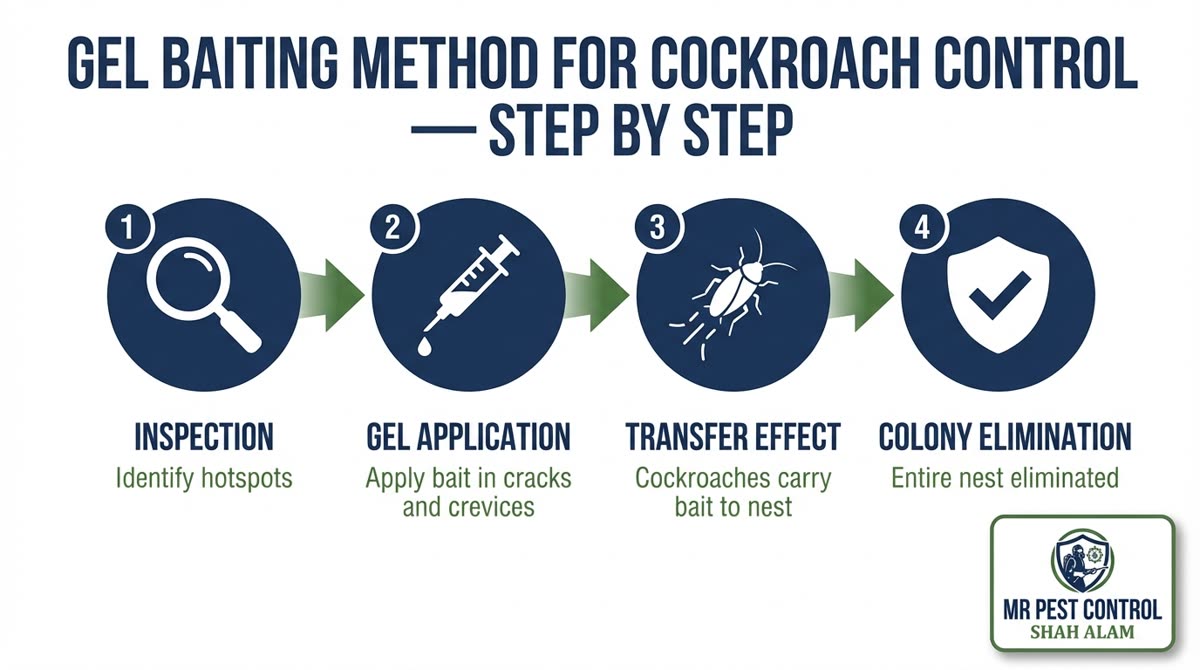 GEL BAITING METHOD FOR COCKROACH CONTROL — STEP BY STEP

1
INSPECTION
Identify hotspots

2
GEL APPLICATION
Apply bait in cracks and crevices

3
TRANSFER EFFECT
Cockroaches carry bait to nest

4
COLONY ELIMINATION
Entire nest eliminated

MR PEST CONTROL
SHAH ALAM